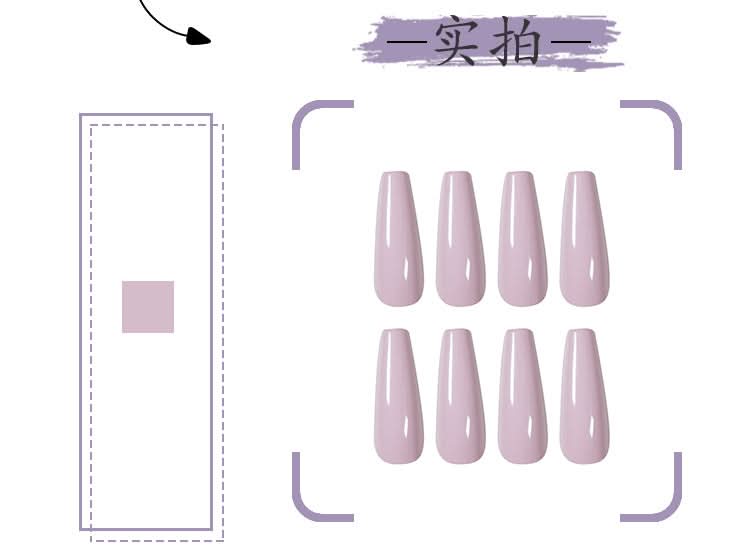 —实拍—